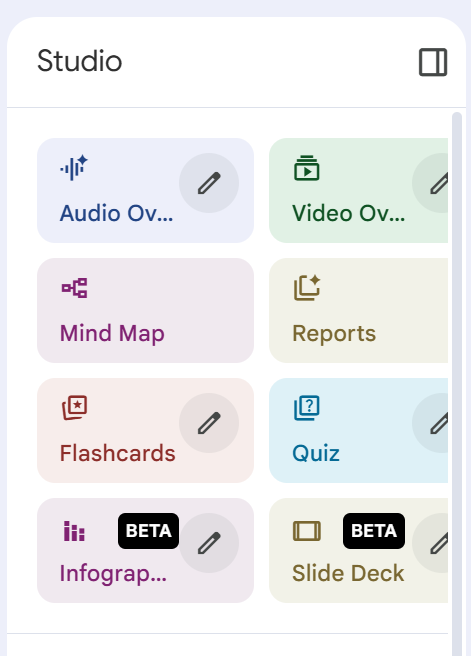 Studio

Audio Ov...

Video Ov...

Mind Map

Reports

Flashcards

Quiz

BETA
Infograp...

BETA
Slide Deck