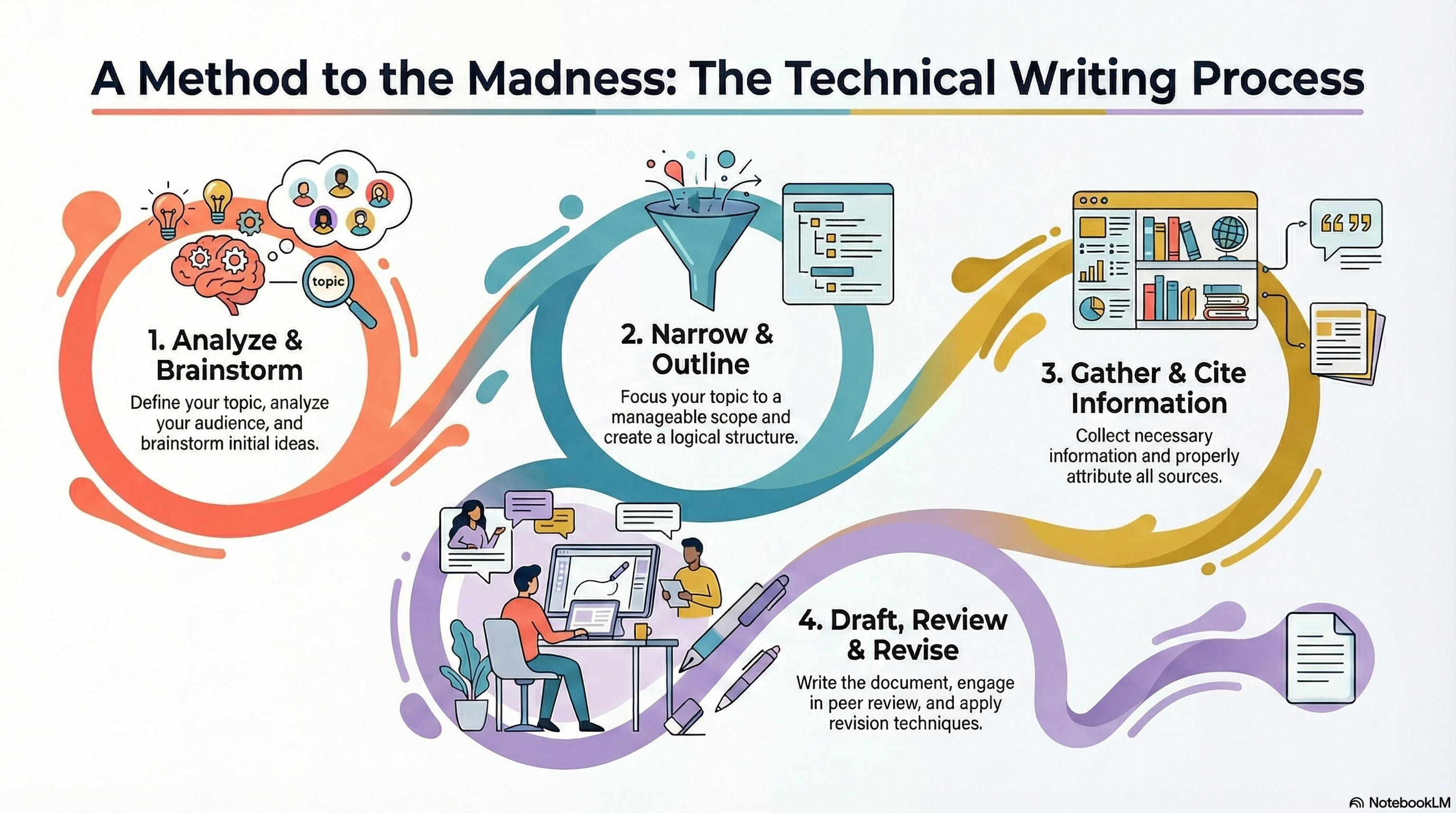 A Method to the Madness: The Technical Writing Process

topic

1. Analyze & Brainstorm

Define your topic, analyze your audience, and brainstorm initial ideas.

2. Narrow & Outline

Focus your topic to a manageable scope and create a logical structure.

3. Gather & Cite Information

Collect necessary information and properly attribute all sources.

4. Draft, Review & Revise

Write the document, engage in peer review, and apply revision techniques.

NotebookLM