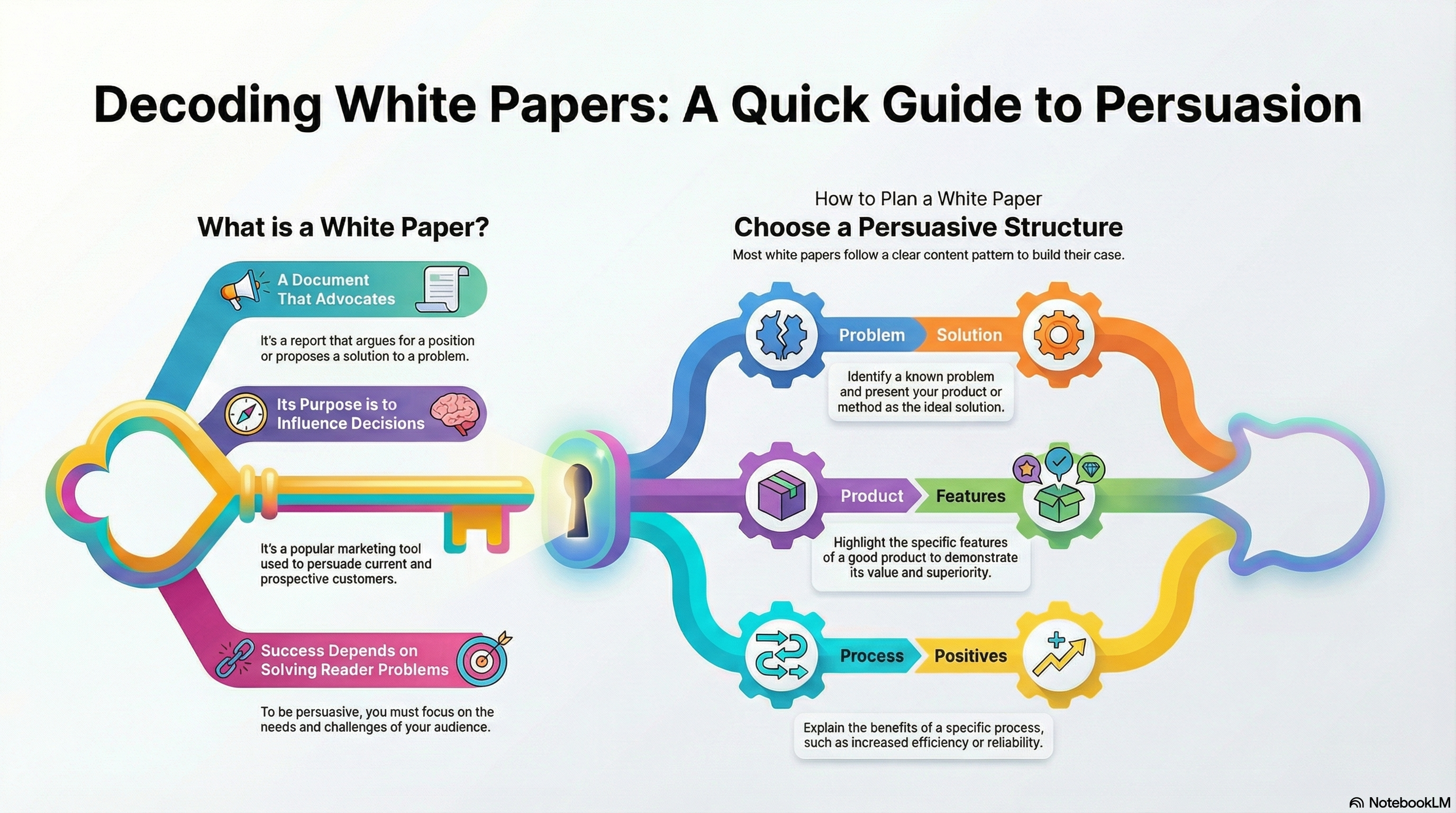 Decoding White Papers: A Quick Guide to Persuasion

What is a White Paper?

A Document That Advocates

It's a report that argues for a position or proposes a solution to a problem.

Its Purpose is to Influence Decisions

It's a popular marketing tool used to persuade current and prospective customers.

Success Depends on Solving Reader Problems

To be persuasive, you must focus on the needs and challenges of your audience.

How to Plan a White Paper

Choose a Persuasive Structure

Most white papers follow a clear content pattern to build their case.

Problem Solution

Identify a known problem and present your product or method as the ideal solution.

Product Features

Highlight the specific features of a good product to demonstrate its value and superiority.

Process Positives

Explain the benefits of a specific process, such as increased efficiency or reliability.

NotebookLM